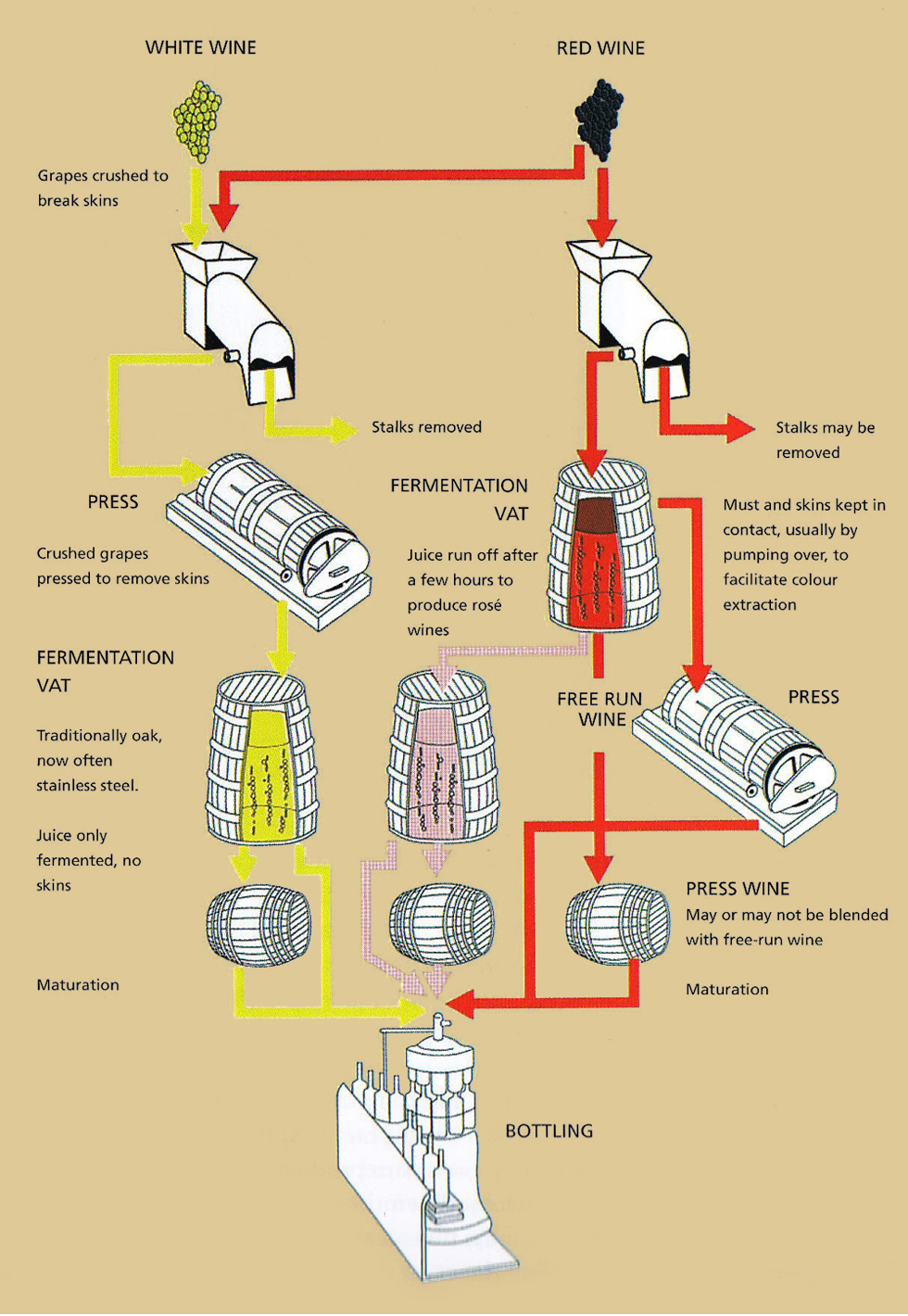 WHITE WINE

RED WINE

Grapes crushed to break skins

Stalks removed

Stalks may be removed

PRESS

Crushed grapes pressed to remove skins

FERMENTATION VAT

Juice run off after a few hours to produce rosé wines

Must and skins kept in contact, usually by pumping over, to facilitate colour extraction

FERMENTATION VAT

Traditionally oak, now often stainless steel.

Juice only fermented, no skins

FREE RUN WINE

PRESS

PRESS WINE
May or may not be blended with free-run wine

Maturation

Maturation

BOTTLING